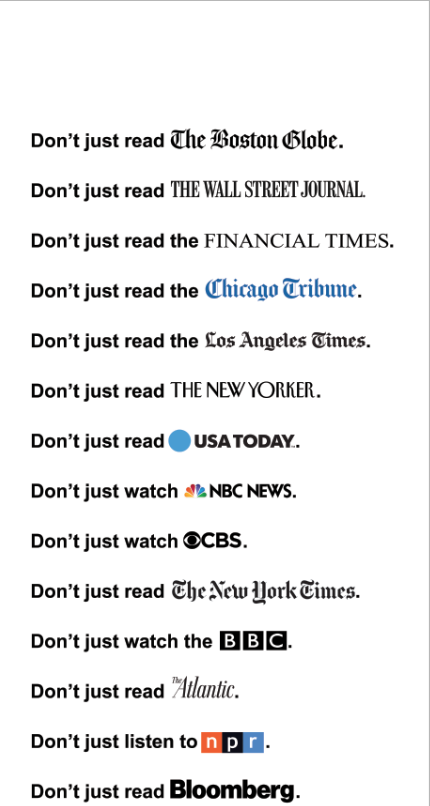 Don't just read The Boston Globe.

Don't just read THE WALL STREET JOURNAL.

Don't just read the FINANCIAL TIMES.

Don't just read the Chicago Tribune.

Don't just read the Los Angeles Times.

Don't just read THE NEW YORKER.

Don't just read USA TODAY.

Don't just watch NBC NEWS.

Don't just watch CBS.

Don't just read The New York Times.

Don't just watch the BBC.

Don't just read The Atlantic.

Don't just listen to npr.

Don't just read Bloomberg.